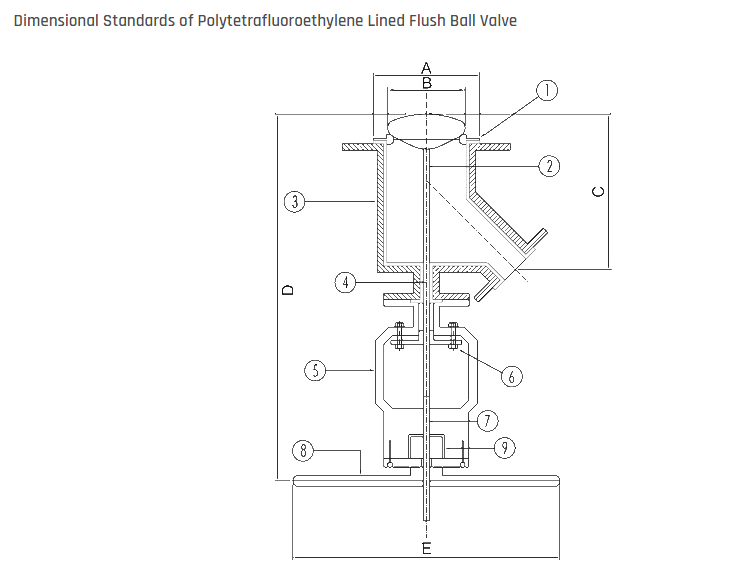 Dimensional Standards of Polytetrafluoroethylene Lined Flush Ball Valve

A
B
1
2
3
C
D
4
5
6
7
8
9
E